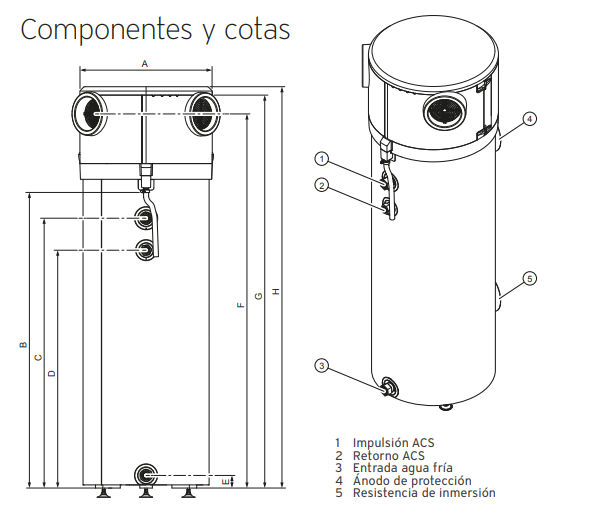 Componentes y cotas

A

B

C

D

E

F

G

H

1

2

3

4

5

1 Impulsión ACS
2 Retorno ACS
3 Entrada agua fría
4 Ánodo de protección
5 Resistencia de inmersión